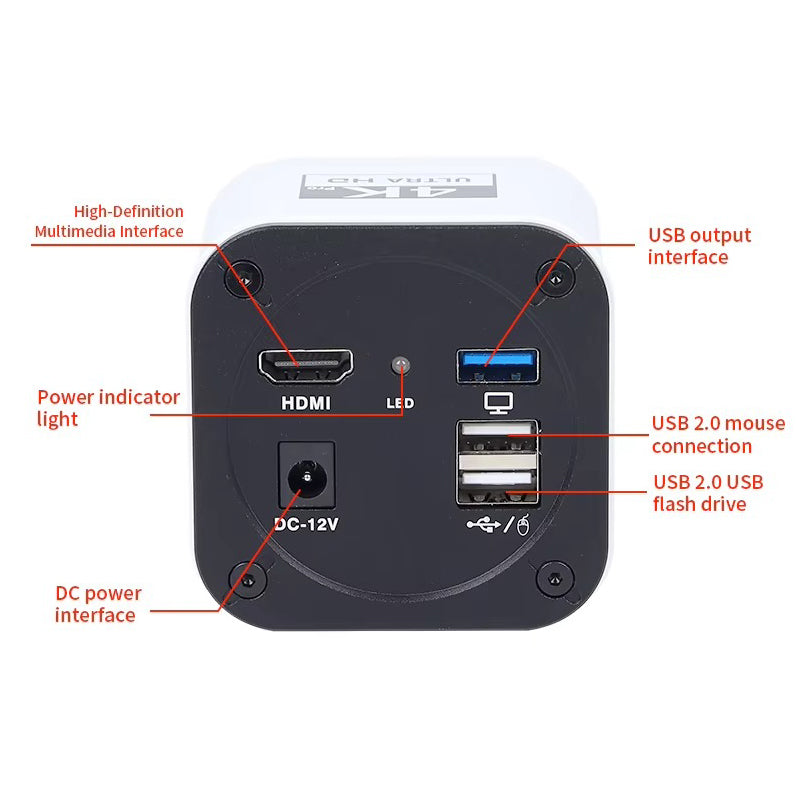 4K Pro
ULTRA HD

High-Definition Multimedia Interface

USB output interface

HDMI

LED

Power indicator light

USB 2.0 mouse connection

USB 2.0 USB flash drive

DC-12V

DC power interface